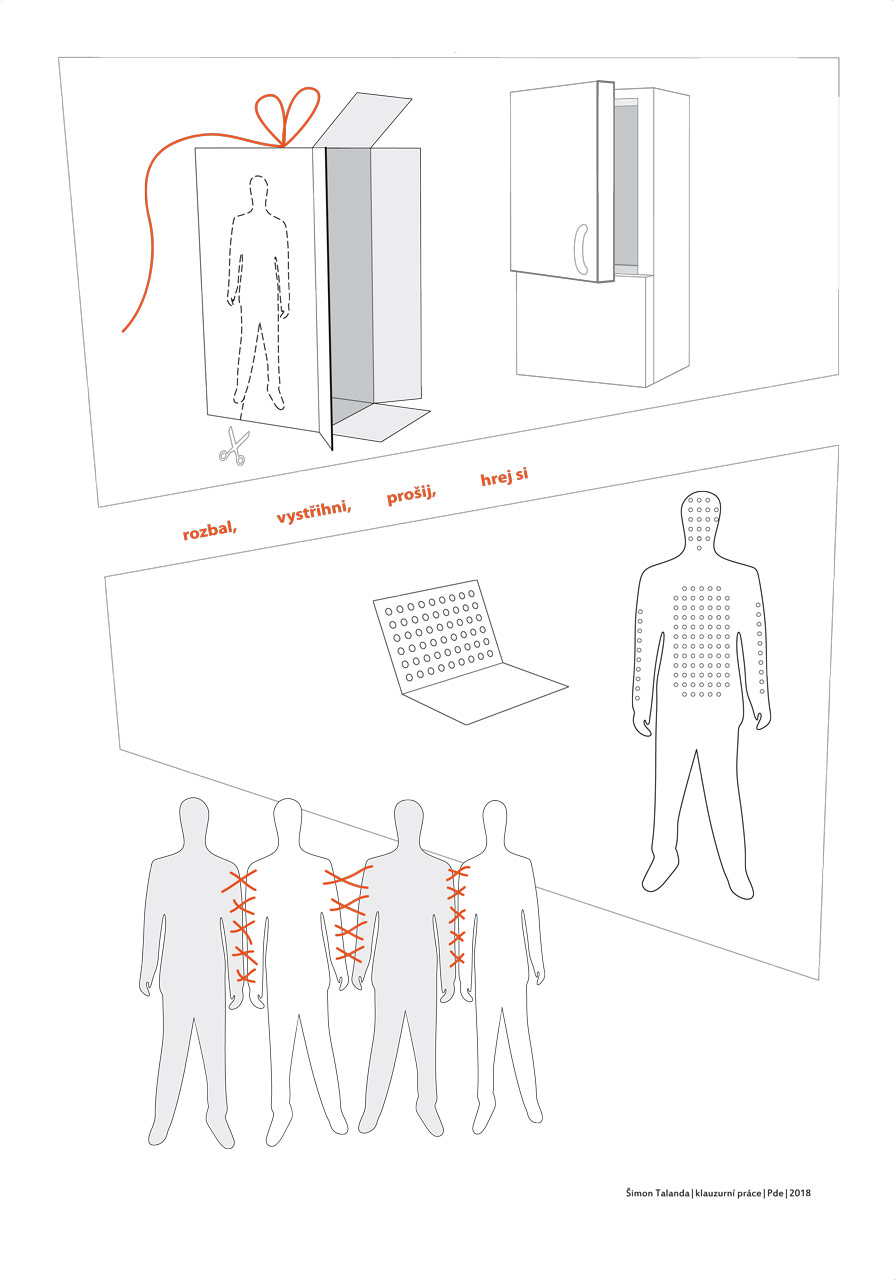 rozbal, vystřihni, prošij, hrej si

Šimon Talanda | klauzurní práce | Pde | 2018